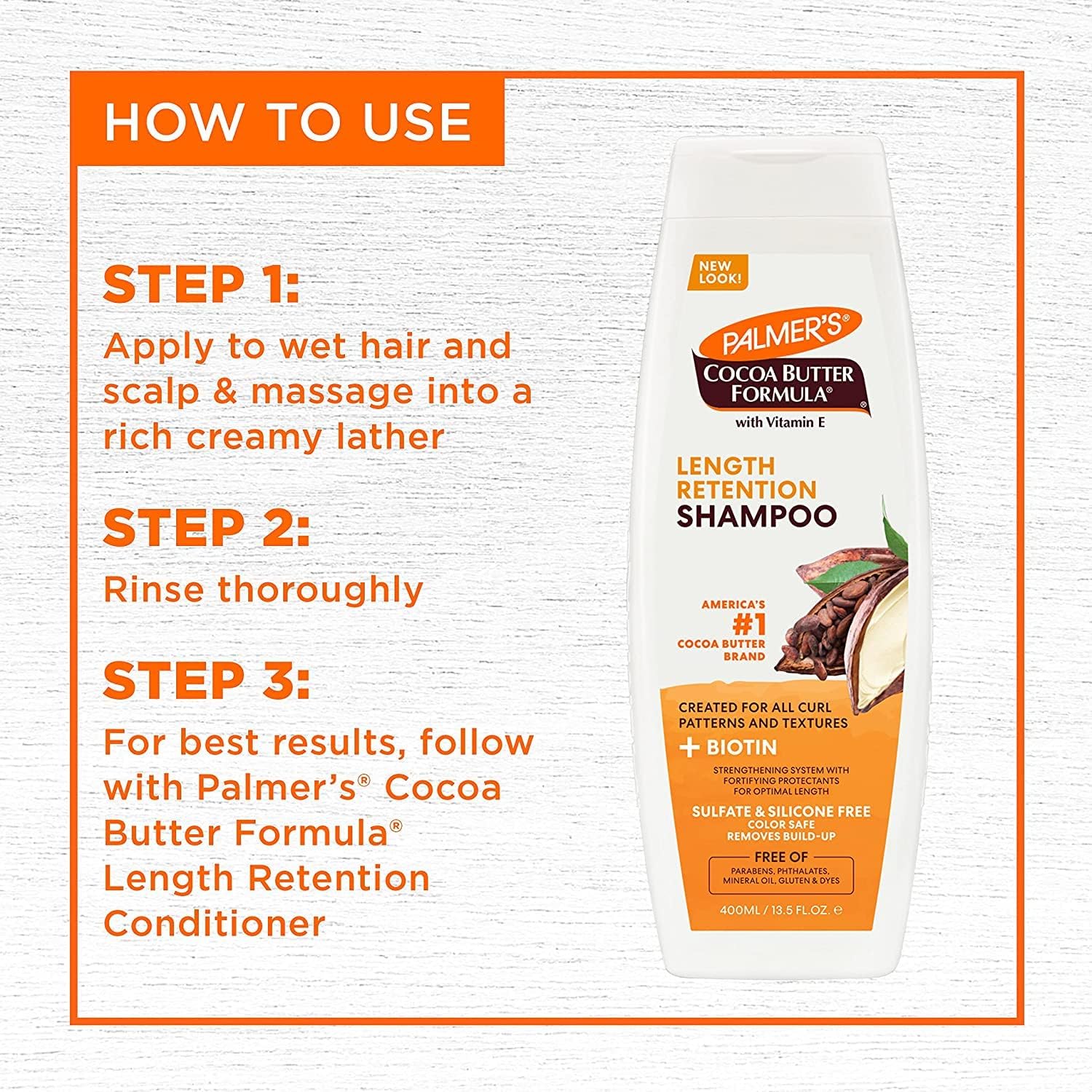 HOW TO USE

STEP 1:
Apply to wet hair and scalp & massage into a rich creamy lather

STEP 2:
Rinse thoroughly

STEP 3:
For best results, follow with Palmer's® Cocoa Butter Formula® Length Retention Conditioner

NEW LOOK!

PALMER'S®
COCOA BUTTER FORMULA®
with Vitamin E

LENGTH RETENTION SHAMPOO

AMERICA'S #1 COCOA BUTTER BRAND

CREATED FOR ALL CURL PATTERNS AND TEXTURES

+ BIOTIN
STRENGTHENING SYSTEM WITH FORTIFYING PROTECTANTS FOR OPTIMAL LENGTH

SULFATE & SILICONE FREE
COLOR SAFE
REMOVES BUILD-UP

FREE OF
PARABENS, PHTHALATES, MINERAL OIL, GLUTEN & DYES

400ML / 13.5 FL.OZ. ℮